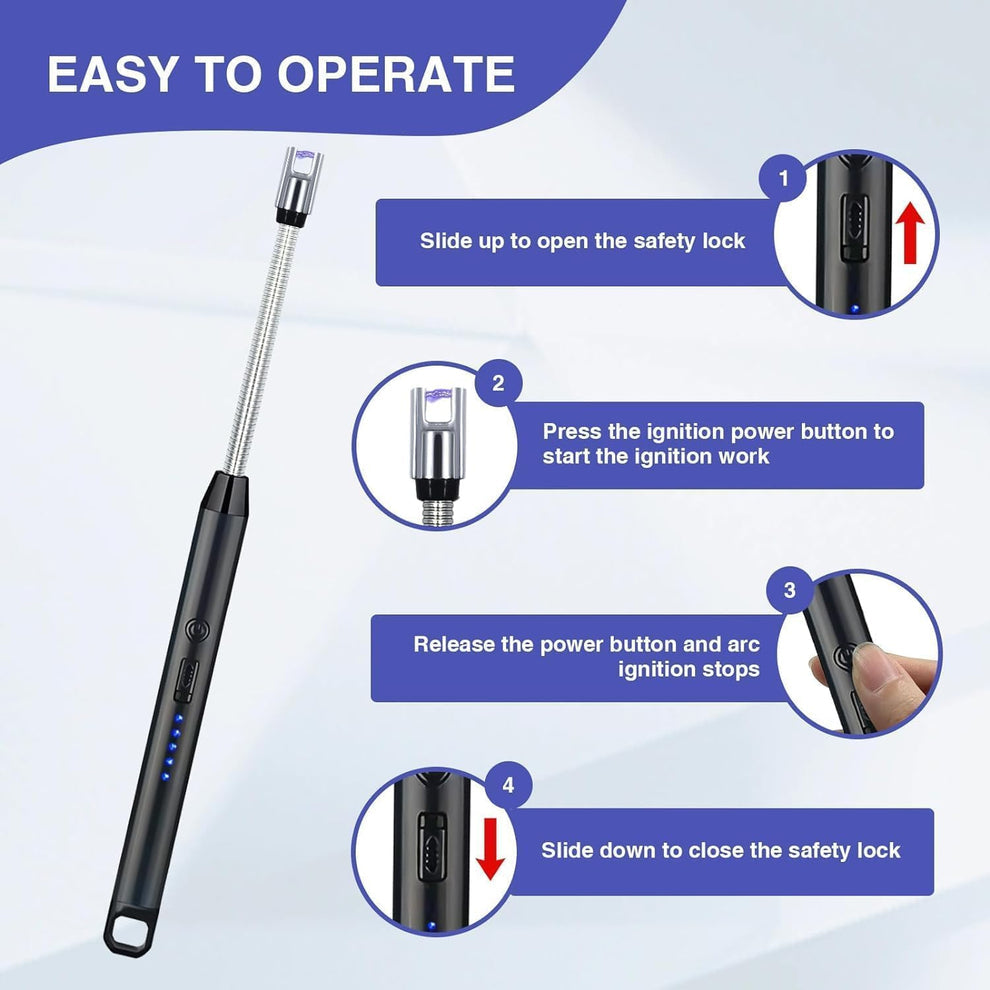 EASY TO OPERATE

1

Slide up to open the safety lock

2

Press the ignition power button to start the ignition work

3

Release the power button and arc ignition stops

4

Slide down to close the safety lock